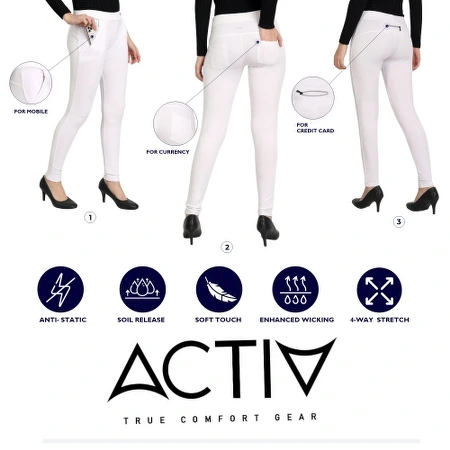 FOR MOBILE

1

FOR CURRENCY

2

FOR CREDIT CARD

3

ANTI- STATIC

SOIL RELEASE

SOFT TOUCH

ENHANCED WICKING

4-WAY STRETCH

ACTIV

TRUE COMFORT GEAR